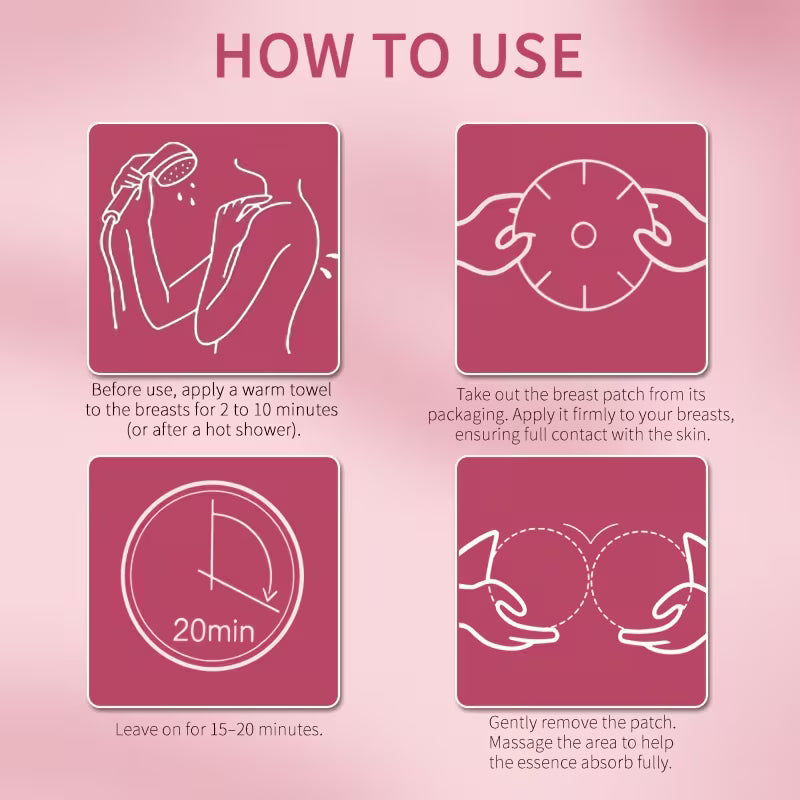 HOW TO USE

Before use, apply a warm towel to the breasts for 2 to 10 minutes (or after a hot shower).

Take out the breast patch from its packaging. Apply it firmly to your breasts, ensuring full contact with the skin.

20min

Leave on for 15–20 minutes.

Gently remove the patch. Massage the area to help the essence absorb fully.